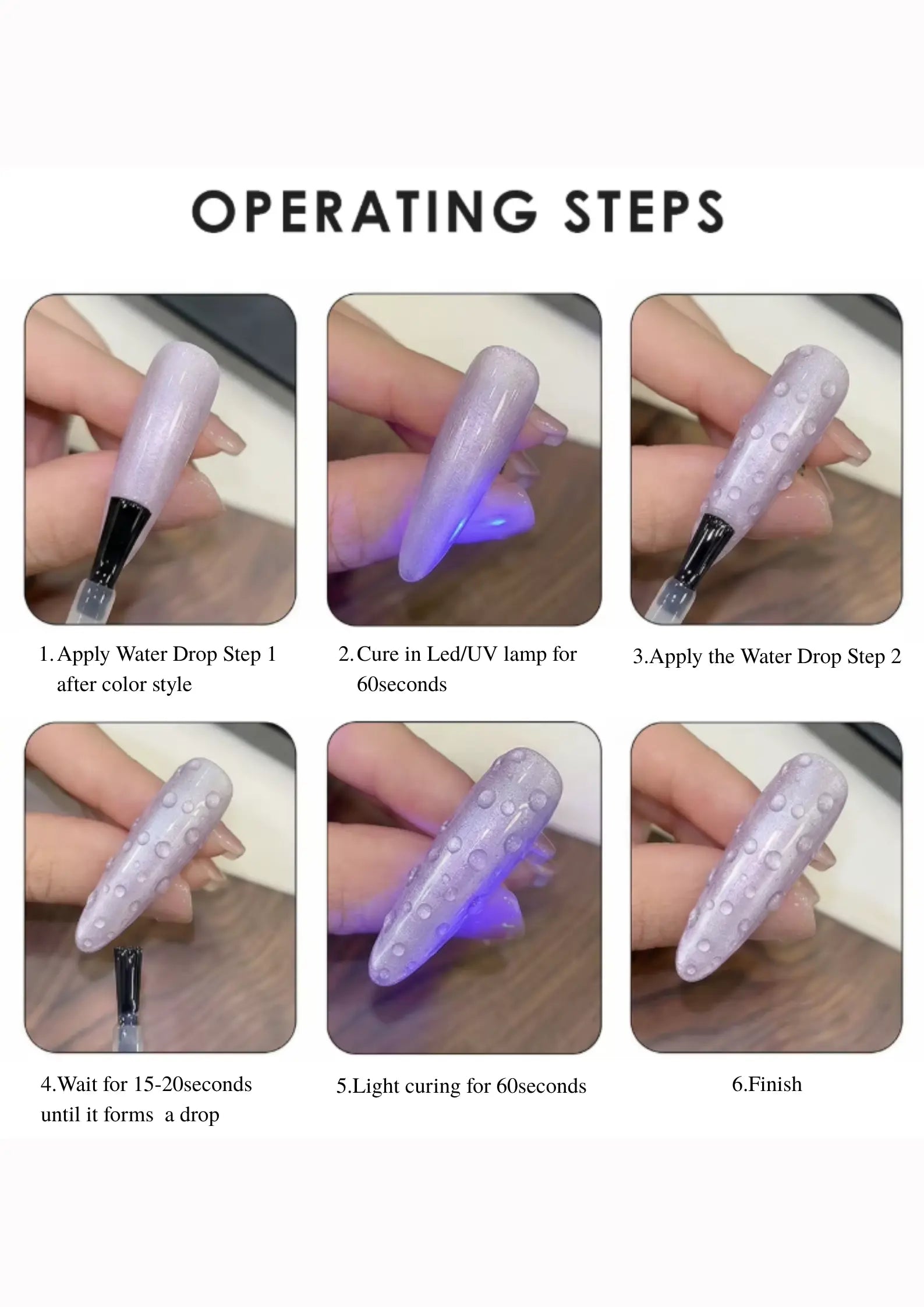 OPERATING STEPS

1. Apply Water Drop Step 1 after color style

2. Cure in Led/UV lamp for 60seconds

3.Apply the Water Drop Step 2

4.Wait for 15-20seconds until it forms  a drop

5.Light curing for 60seconds

6.Finish